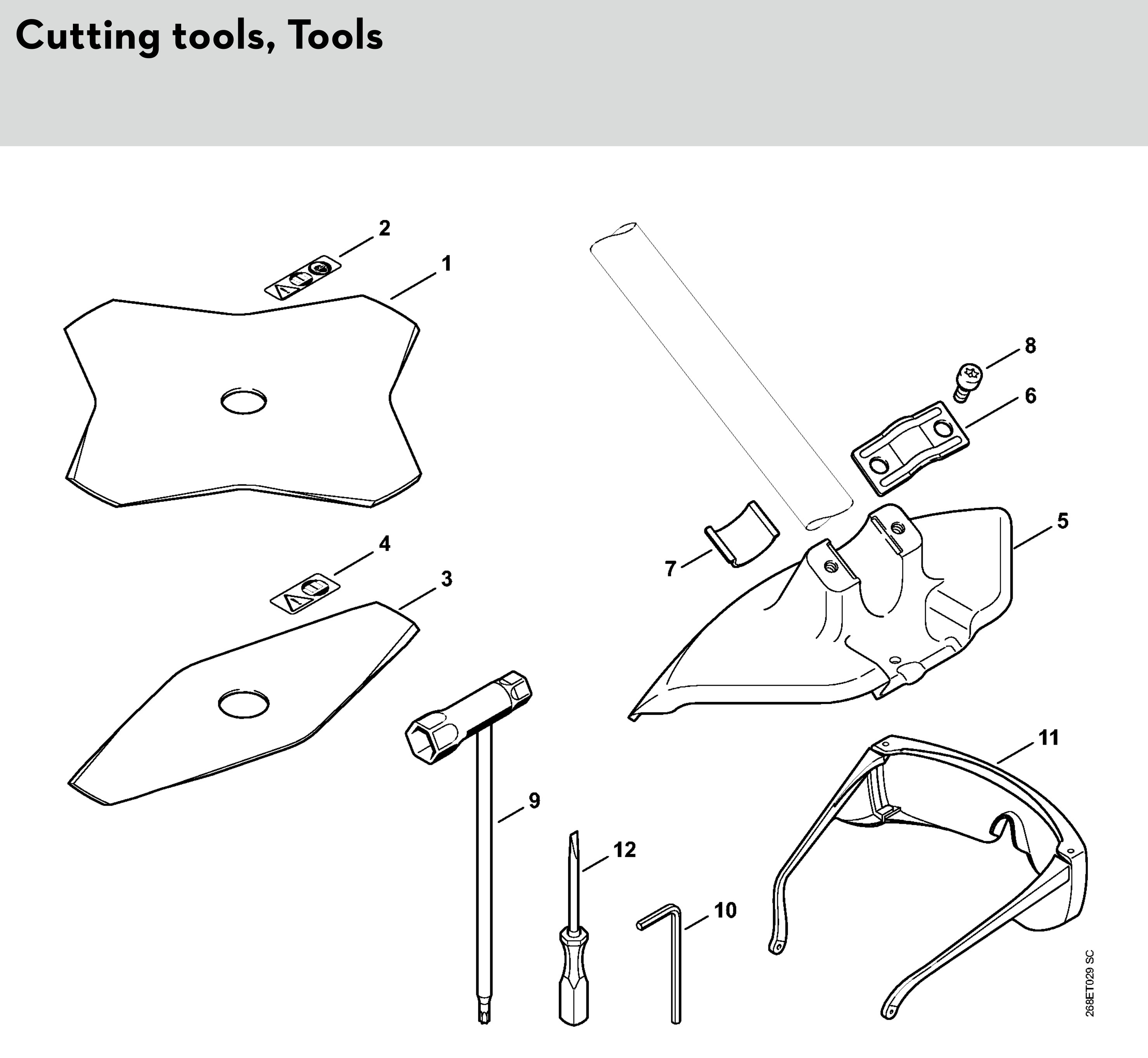 Cutting tools, Tools

2
1
8
6
5
7
4
3
11
9
12
10
268ET029 SC